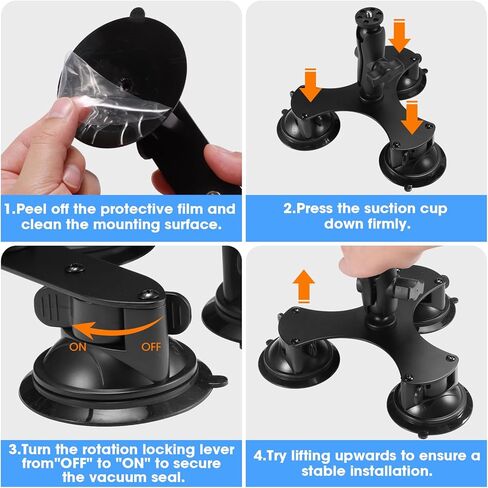 1.Peel off the protective film and clean the mounting surface.

2.Press the suction cup down firmly.

ON

OFF

3.Turn the rotation locking lever from"OFF" to "ON" to secure the vacuum seal.

4.Try lifting upwards to ensure a stable installation.