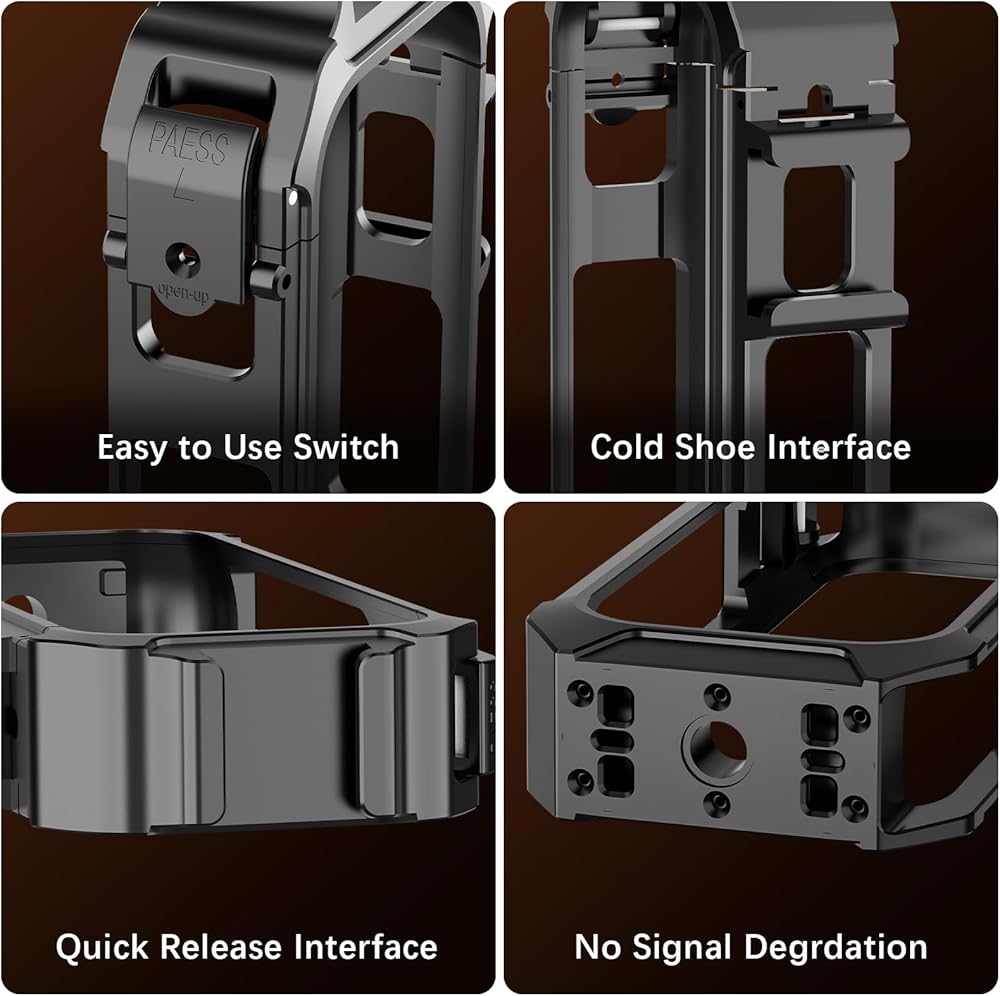 PAESS
L
open-up

Easy to Use Switch

Cold Shoe Interface

Quick Release Interface

No Signal Degrdation