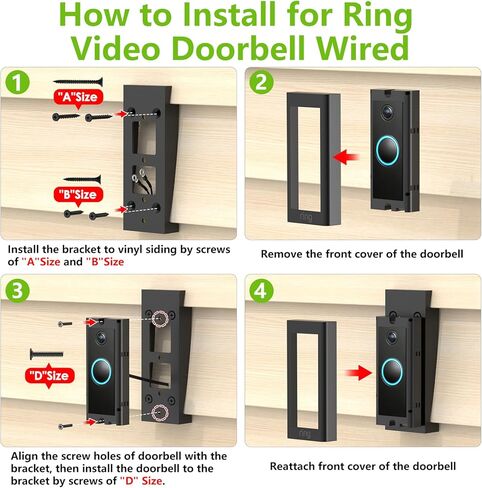 How to Install for Ring Video Doorbell Wired

1

"A"Size

"B"Size

Install the bracket to vinyl siding by screws of "A"Size and "B"Size

2

ring

Remove the front cover of the doorbell

3

"D"Size

Align the screw holes of doorbell with the bracket, then install the doorbell to the bracket by screws of "D" Size.

4

ring

Reattach front cover of the doorbell