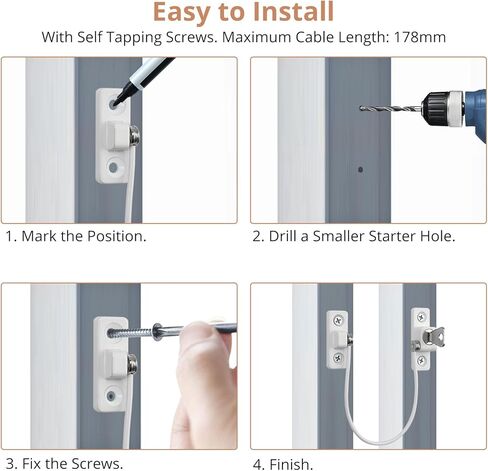 Easy to Install
With Self Tapping Screws. Maximum Cable Length: 178mm

1. Mark the Position.

2. Drill a Smaller Starter Hole.

3. Fix the Screws.

4. Finish.