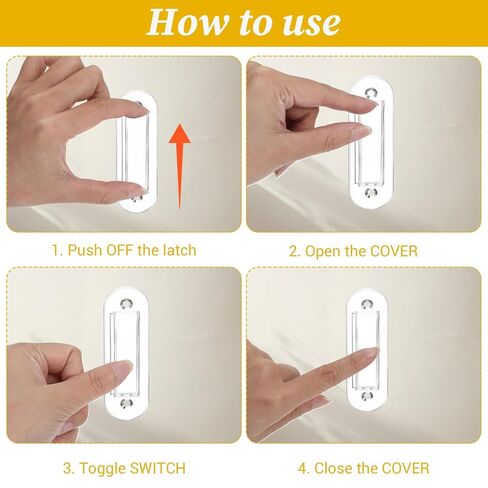 How to use

1. Push OFF the latch

2. Open the COVER

3. Toggle SWITCH

4. Close the COVER