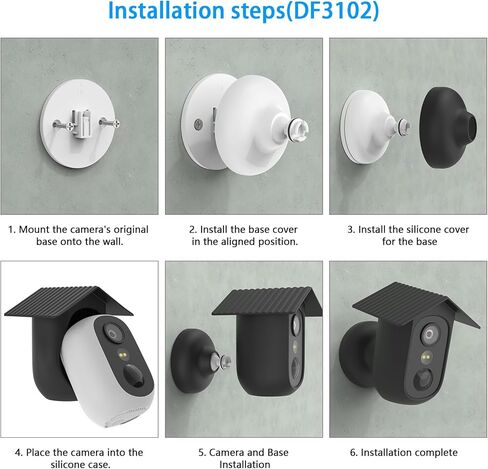 Installation steps(DF3102)

1. Mount the camera's original base onto the wall.

2. Install the base cover in the aligned position.

3. Install the silicone cover for the base

4. Place the camera into the silicone case.

5. Camera and Base Installation

6. Installation complete