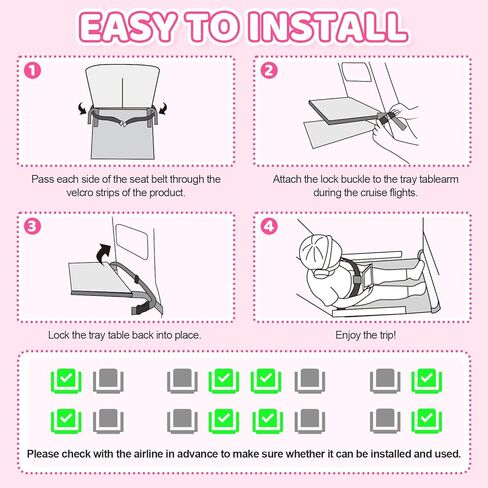 EASY TO INSTALL

1

Pass each side of the seat belt through the velcro strips of the product.

2

Attach the lock buckle to the tray tablearm during the cruise flights.

3

Lock the tray table back into place.

4

Enjoy the trip!

Please check with the airline in advance to make sure whether it can be installed and used.