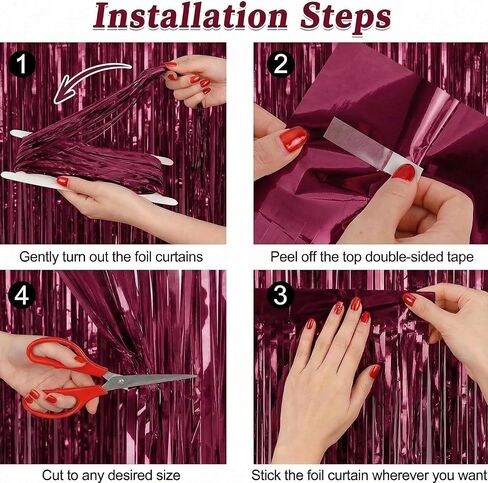 Installation Steps

1

Gently turn out the foil curtains

2

Peel off the top double-sided tape

4

Cut to any desired size

3

Stick the foil curtain wherever you want