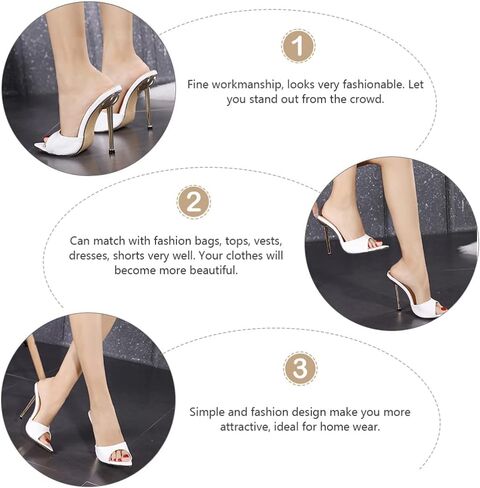 1

Fine workmanship, looks very fashionable. Let you stand out from the crowd.

2

Can match with fashion bags, tops, vests, dresses, shorts very well. Your clothes will become more beautiful.

3

Simple and fashion design make you more attractive, ideal for home wear.