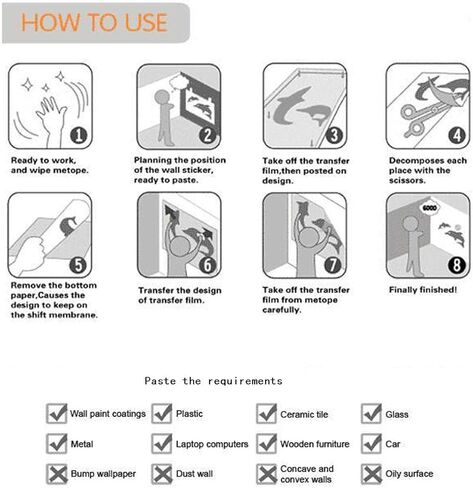 HOW TO USE

1
Ready to work, and wipe metope.

2
Planning the position of the wall sticker, ready to paste.

3
Take off the transfer film,then posted on design.

4
Decomposes each place with the scissors.

5
Remove the bottom paper,Causes the design to keep on the shift membrane.

6
Transfer the design of transfer film.

7
Take off the transfer film from metope carefully.

GOOD
8
Finally finished!

Paste the requirements

Wall paint coatings
Plastic
Ceramic tile
Glass
Metal
Laptop computers
Wooden furniture
Car
Bump wallpaper
Dust wall
Concave and convex walls
Oily surface