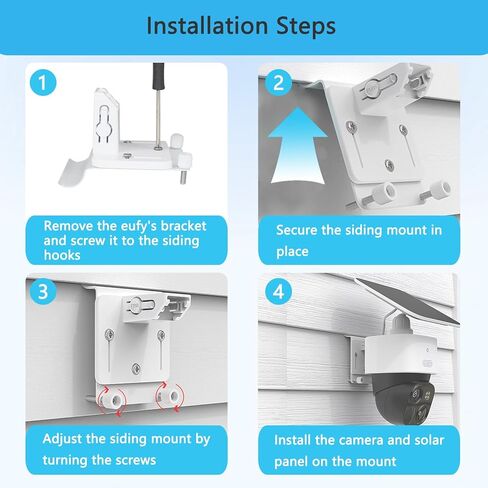 Installation Steps

1

Remove the eufy's bracket and screw it to the siding hooks

2

Secure the siding mount in place

3

Adjust the siding mount by turning the screws

4

Install the camera and solar panel on the mount