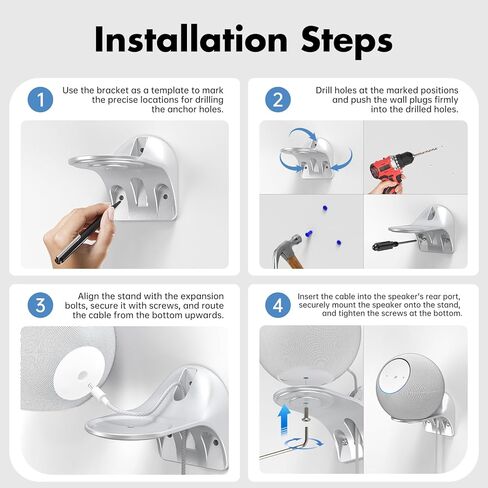 Installation Steps

1 Use the bracket as a template to mark the precise locations for drilling the anchor holes.

2 Drill holes at the marked positions and push the wall plugs firmly into the drilled holes.

3 Align the stand with the expansion bolts, secure it with screws, and route the cable from the bottom upwards.

4 Insert the cable into the speaker's rear port, securely mount the speaker onto the stand, and tighten the screws at the bottom.