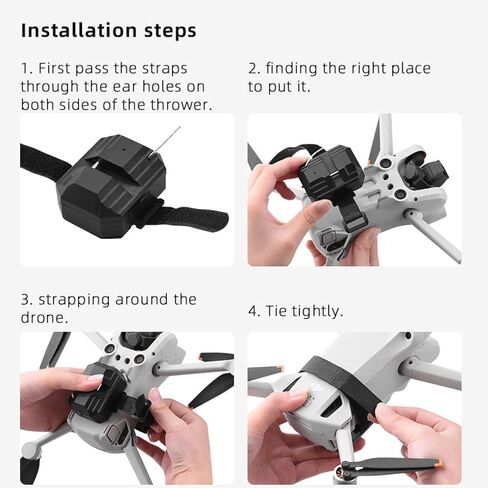 Installation steps

1. First pass the straps through the ear holes on both sides of the thrower.

2. finding the right place to put it.

3. strapping around the drone.

4. Tie tightly.