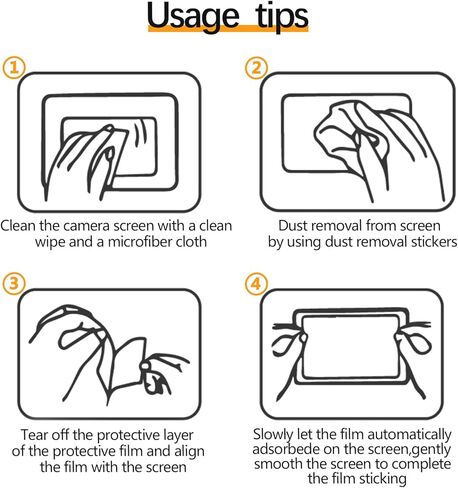 Usage tips

1

Clean the camera screen with a clean wipe and a microfiber cloth

2

Dust removal from screen by using dust removal stickers

3

Tear off the protective layer of the protective film and align the film with the screen

4

Slowly let the film automatically adsorbede on the screen,gently smooth the screen to complete the film sticking