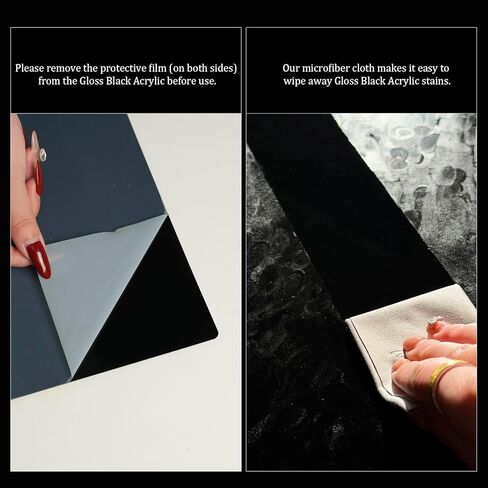 Please remove the protective film (on both sides) from the Gloss Black Acrylic before use.

Our microfiber cloth makes it easy to wipe away Gloss Black Acrylic stains.