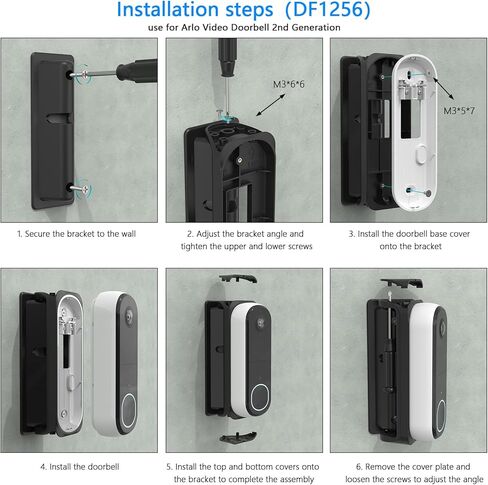 Installation steps（DF1256)
use for Arlo Video Doorbell 2nd Generation

M3*6*6

M3*5*7

1. Secure the bracket to the wall

2. Adjust the bracket angle and tighten the upper and lower screws

3. Install the doorbell base cover onto the bracket

4. Install the doorbell

5. Install the top and bottom covers onto the bracket to complete the assembly

6. Remove the cover plate and loosen the screws to adjust the angle