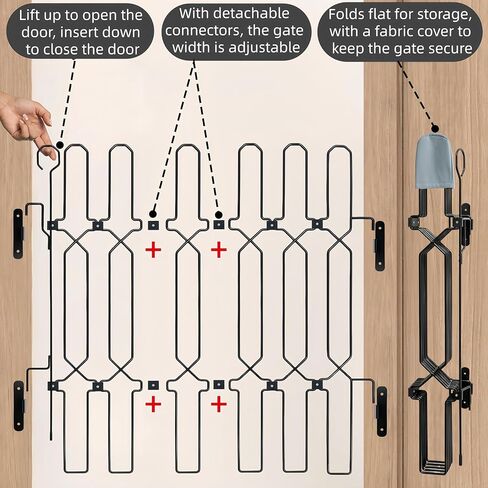 Lift up to open the door, insert down to close the door

With detachable connectors, the gate width is adjustable

Folds flat for storage, with a fabric cover to keep the gate secure

+
+
+
+