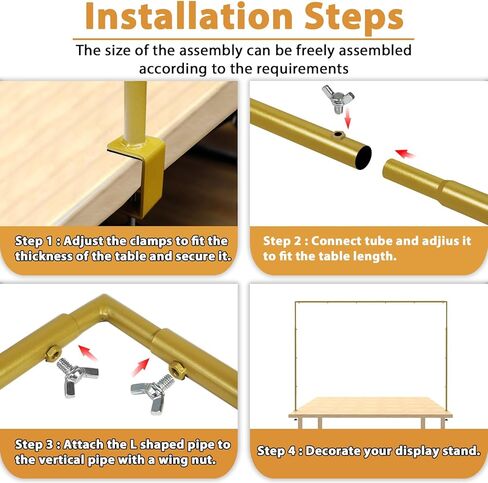 Installation Steps

The size of the assembly can be freely assembled according to the requirements

Step 1 : Adjust the clamps to fit the thickness of the table and secure it.

Step 2 : Connect tube and adjius it to fit the table length.

Step 3 : Attach the L shaped pipe to the vertical pipe with a wing nut.

Step 4 : Decorate your display stand.