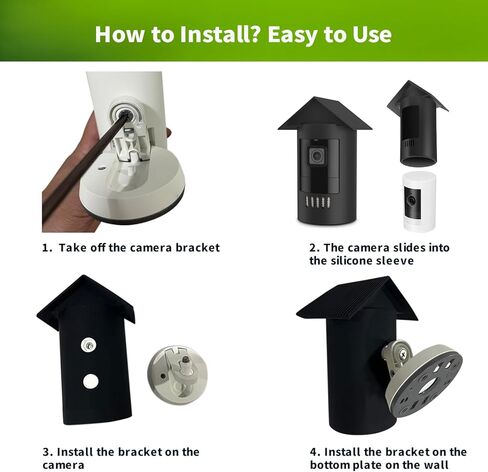 How to Install? Easy to Use

1. Take off the camera bracket

2. The camera slides into the silicone sleeve

3. Install the bracket on the camera

4. Install the bracket on the bottom plate on the wall