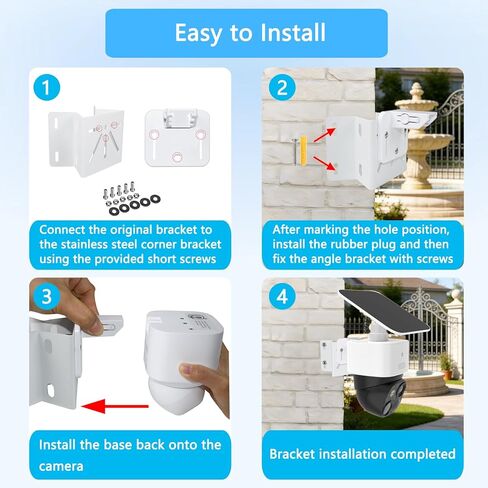 Easy to Install

1

Connect the original bracket to the stainless steel corner bracket using the provided short screws

2

After marking the hole position, install the rubber plug and then fix the angle bracket with screws

3

Install the base back onto the camera

4

Bracket installation completed