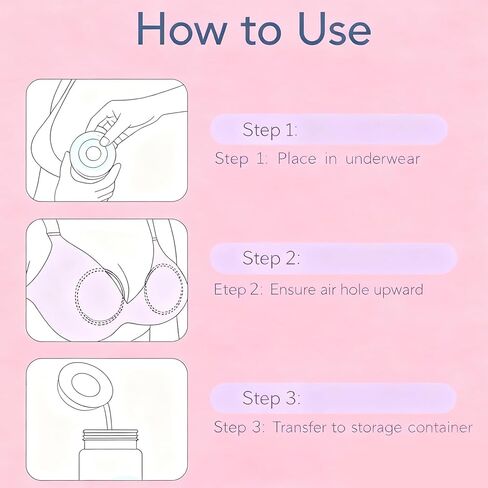 How to Use

Step 1:

Step 1: Place in underwear

Step 2:

Etep 2: Ensure air hole upward

Step 3:

Step 3: Transfer to storage container