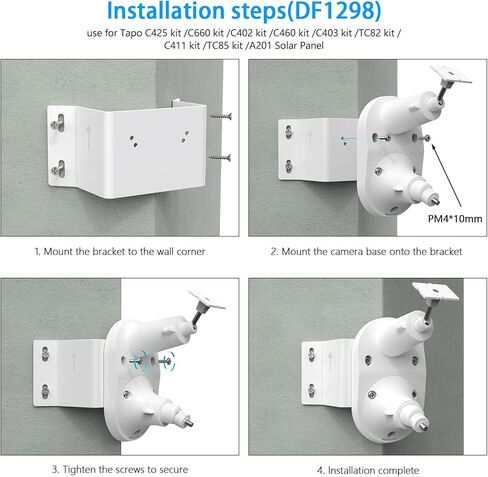 Installation steps(DF1298)
use for Tapo C425 kit /C660 kit /C402 kit /C460 kit /C403 kit /TC82 kit / C411 kit /TC85 kit /A201 Solar Panel

PM4*10mm

1. Mount the bracket to the wall corner

2. Mount the camera base onto the bracket

3. Tighten the screws to secure

4. Installation complete