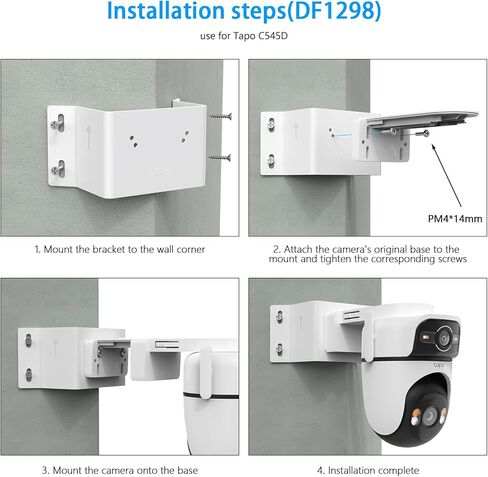 Installation steps(DF1298)

use for Tapo C545D

PM4*14mm

1. Mount the bracket to the wall corner

2. Attach the camera's original base to the mount and tighten the corresponding screws

tapo

3. Mount the camera onto the base

4. Installation complete