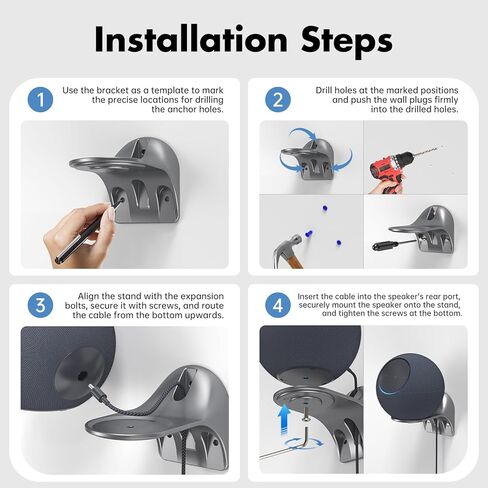 Installation Steps

1 Use the bracket as a template to mark the precise locations for drilling the anchor holes.

2 Drill holes at the marked positions and push the wall plugs firmly into the drilled holes.

3 Align the stand with the expansion bolts, secure it with screws, and route the cable from the bottom upwards.

4 Insert the cable into the speaker's rear port, securely mount the speaker onto the stand, and tighten the screws at the bottom.