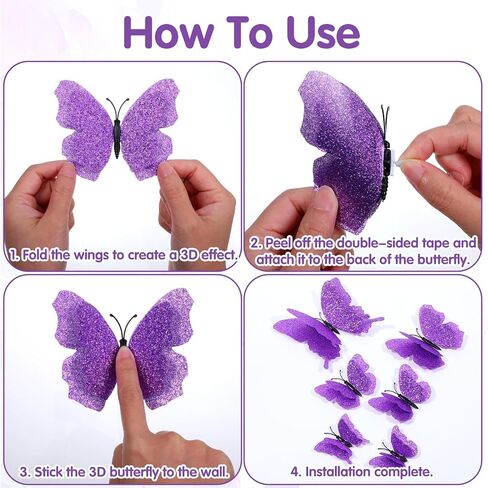 How To Use

1. Fold the wings to create a 3D effect.

2. Peel off the double-sided tape and attach it to the back of the butterfly.

3. Stick the 3D butterfly to the wall.

4. Installation complete.