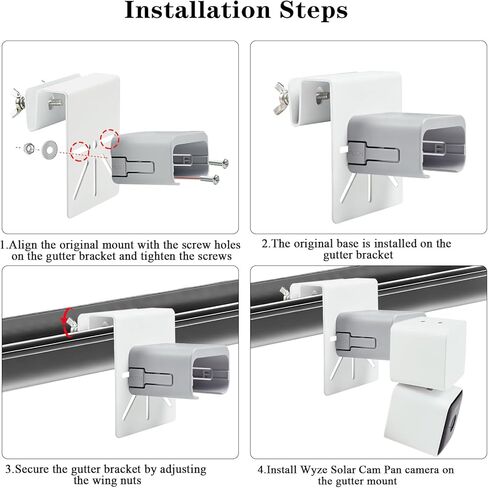 Installation Steps

1.Align the original mount with the screw holes on the gutter bracket and tighten the screws

2.The original base is installed on the gutter bracket

3.Secure the gutter bracket by adjusting the wing nuts

4.Install Wyze Solar Cam Pan camera on the gutter mount