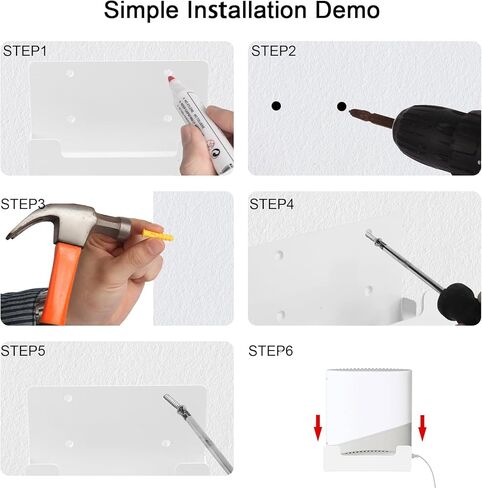 Simple Installation Demo

STEP1

STEP2

STEP3

STEP4

STEP5

STEP6