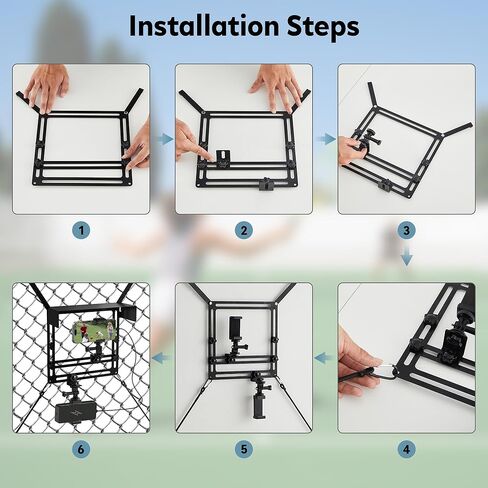 Installation Steps

1

2

3

6

5

4