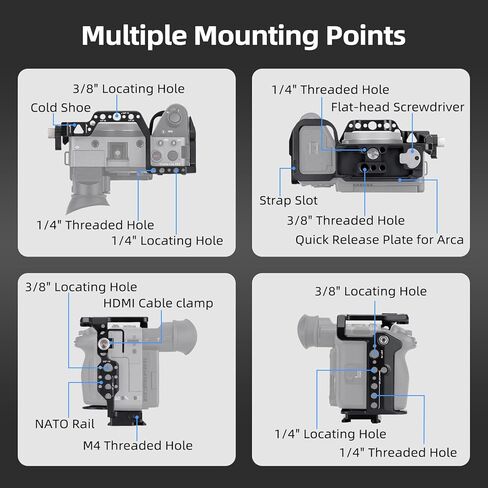 Multiple Mounting Points

3/8" Locating Hole
Cold Shoe
1/4" Threaded Hole
1/4" Locating Hole

1/4" Threaded Hole
Flat-head Screwdriver
Strap Slot
3/8" Threaded Hole
Quick Release Plate for Arca

3/8" Locating Hole
HDMI Cable clamp
NATO Rail
M4 Threaded Hole

3/8" Locating Hole
1/4" Locating Hole
1/4" Threaded Hole