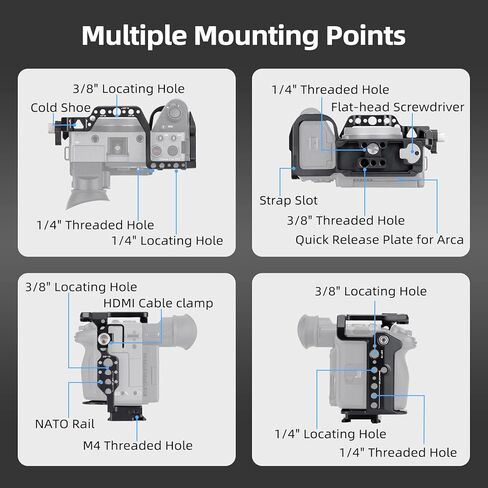 Multiple Mounting Points

3/8" Locating Hole
Cold Shoe
1/4" Threaded Hole
1/4" Locating Hole

1/4" Threaded Hole
Flat-head Screwdriver
Strap Slot
3/8" Threaded Hole
Quick Release Plate for Arca

3/8" Locating Hole
HDMI Cable clamp
NATO Rail
M4 Threaded Hole

3/8" Locating Hole
1/4" Locating Hole
1/4" Threaded Hole