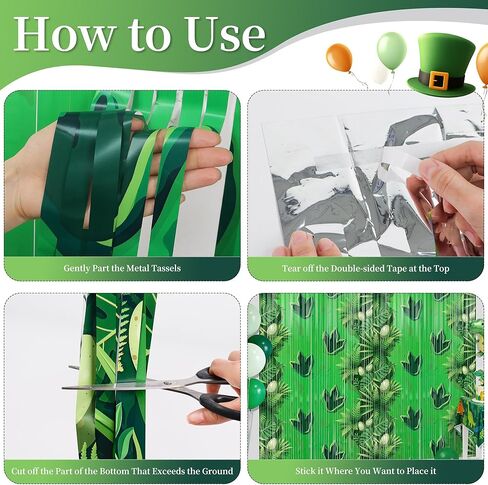 How to Use

Gently Part the Metal Tassels

Tear off the Double-sided Tape at the Top

Cut off the Part of the Bottom That Exceeds the Ground

Stick it Where You Want to Place it