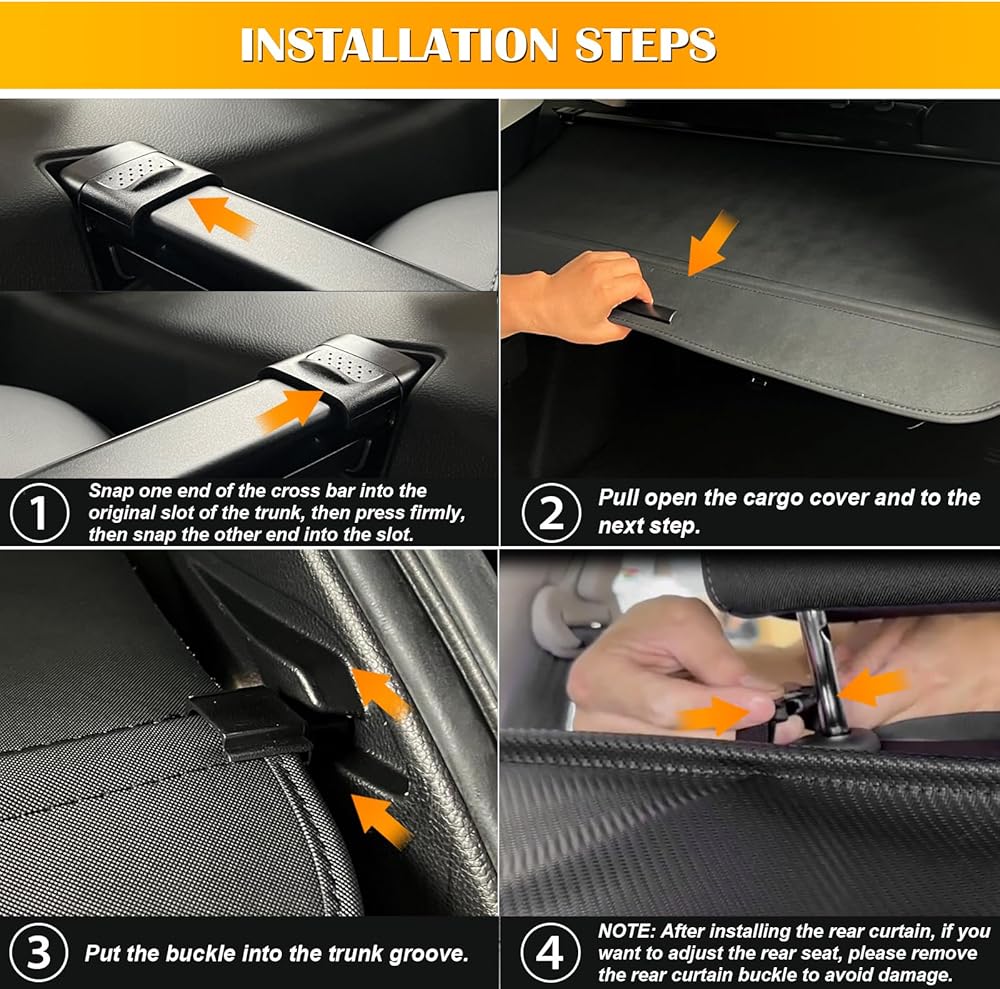 INSTALLATION STEPS

1 Snap one end of the cross bar into the original slot of the trunk, then press firmly, then snap the other end into the slot.

2 Pull open the cargo cover and to the next step.

3 Put the buckle into the trunk groove.

4 NOTE: After installing the rear curtain, if you want to adjust the rear seat, please remove the rear curtain buckle to avoid damage.