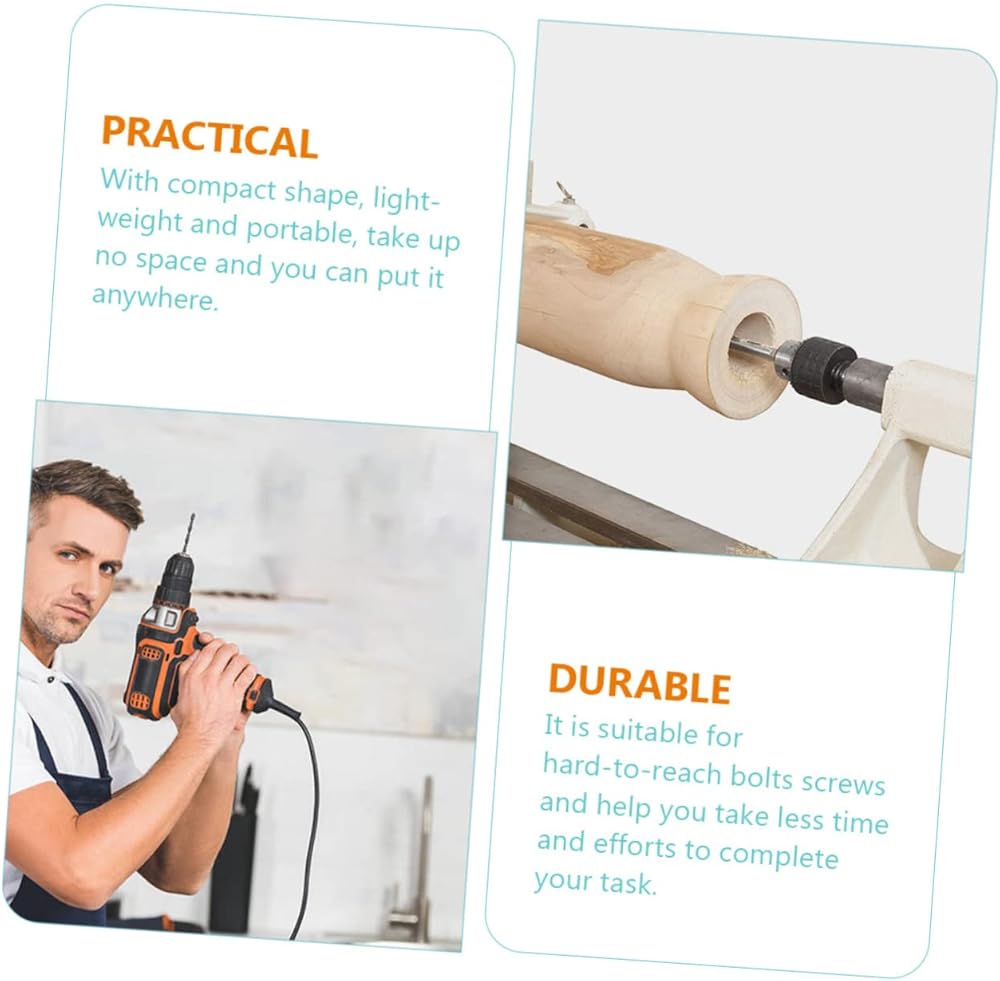 PRACTICAL
With compact shape, lightweight and portable, take up no space and you can put it anywhere.

DURABLE
It is suitable for hard-to-reach bolts screws and help you take less time and efforts to complete your task.