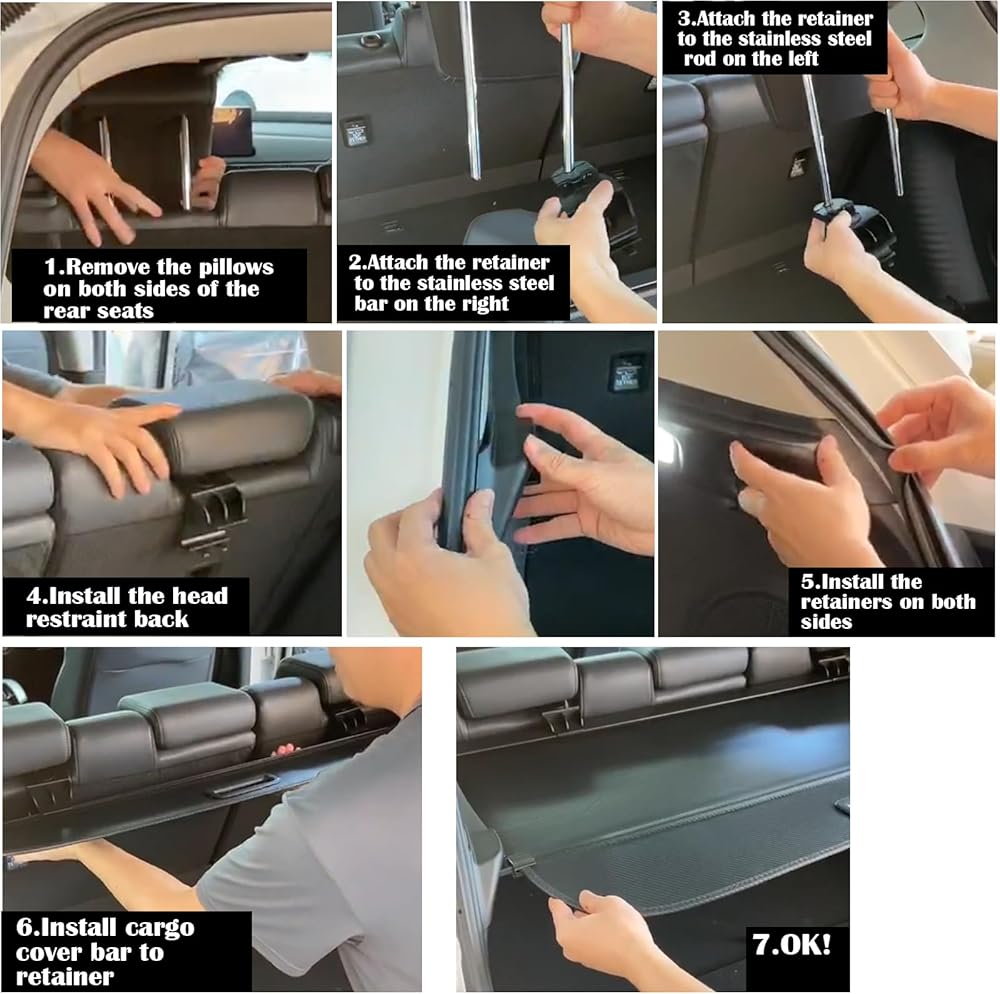 1.Remove the pillows on both sides of the rear seats

2.Attach the retainer to the stainless steel bar on the right

3.Attach the retainer to the stainless steel rod on the left

4.Install the head restraint back

5.Install the retainers on both sides

6.Install cargo cover bar to retainer

7.OK!