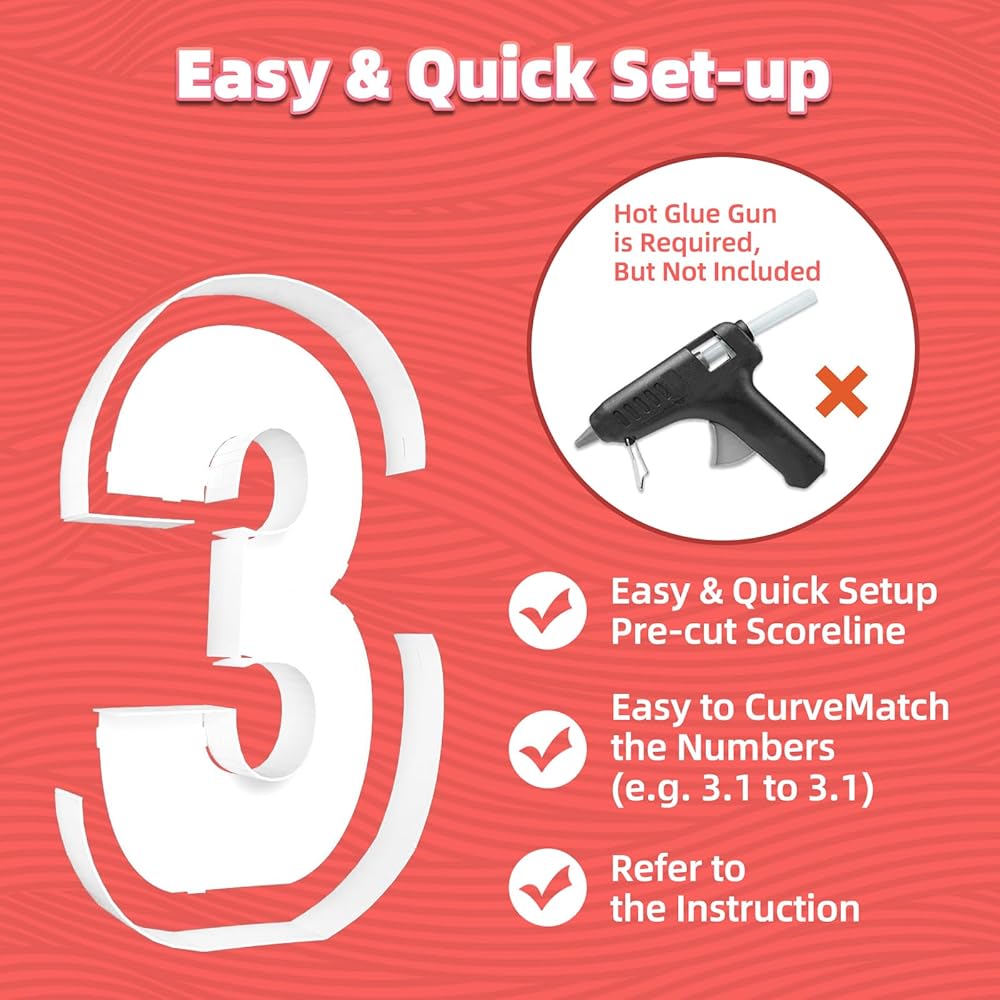 Easy & Quick Set-up

Hot Glue Gun is Required, But Not Included

Easy & Quick Setup Pre-cut Scoreline

Easy to CurveMatch the Numbers (e.g. 3.1 to 3.1)

Refer to the Instruction