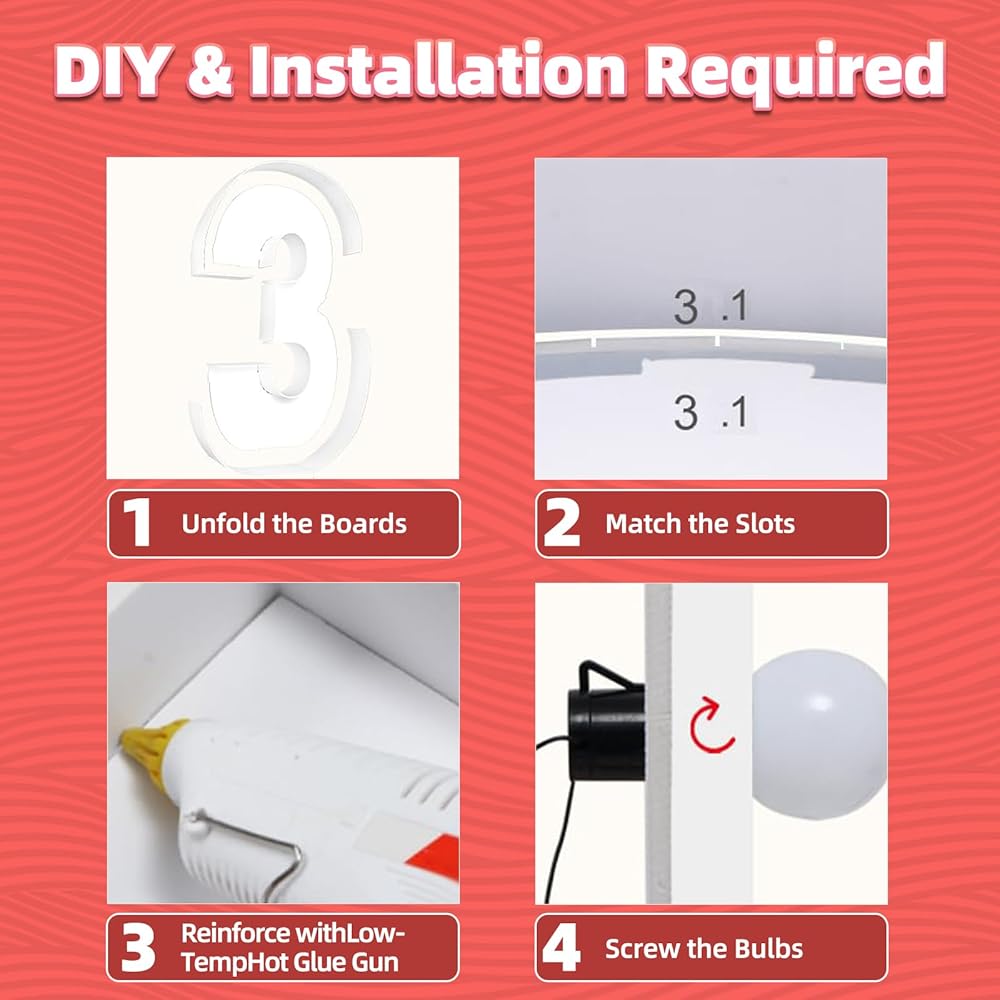 DIY & Installation Required

3 .1

3 .1

1 Unfold the Boards

2 Match the Slots

3 Reinforce withLow-TempHot Glue Gun

4 Screw the Bulbs