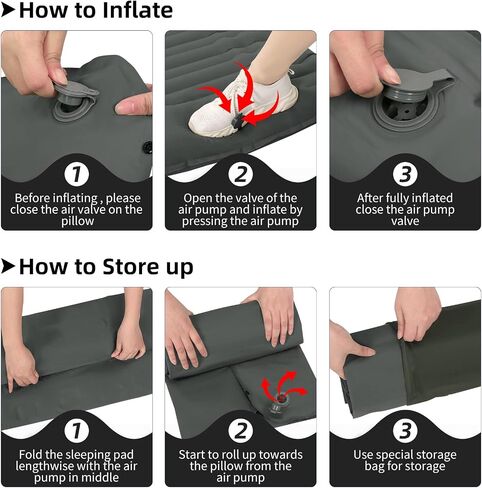 ➤How to Inflate

1
Before inflating , please close the air valve on the pillow

2
Open the valve of the air pump and inflate by pressing the air pump

3
After fully inflated close the air pump valve

➤How to Store up

1
Fold the sleeping pad lengthwise with the air pump in middle

2
Start to roll up towards the pillow from the air pump

3
Use special storage bag for storage