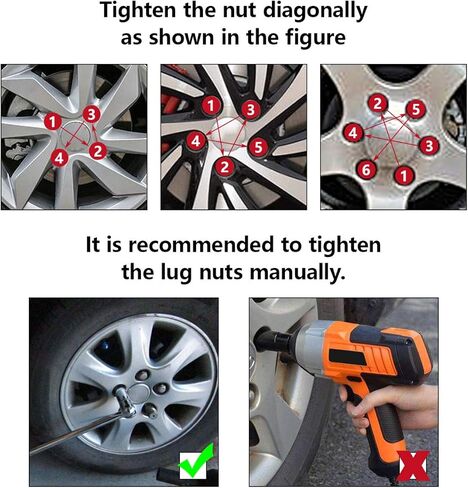 Tighten the nut diagonally as shown in the figure

1
3
4
2

1
3
4
5
2

2
5
4
3
6
1

It is recommended to tighten the lug nuts manually.