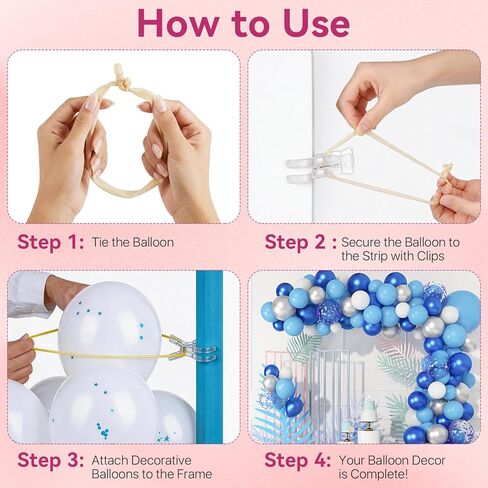 How to Use

Step 1: Tie the Balloon

Step 2 : Secure the Balloon to the Strip with Clips

Step 3: Attach Decorative Balloons to the Frame

Step 4: Your Balloon Decor is Complete!