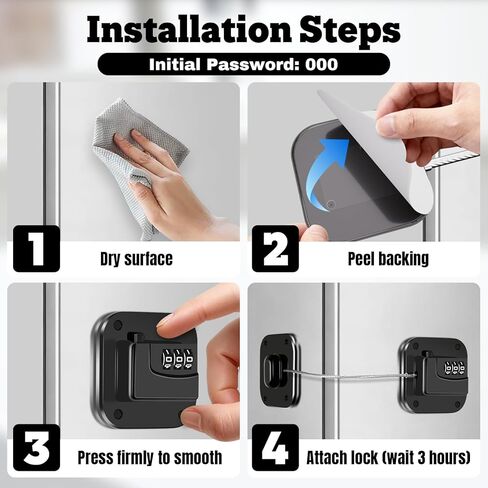 Installation Steps

Initial Password: 000

1 Dry surface

2 Peel backing

3 Press firmly to smooth

4 Attach lock (wait 3 hours)