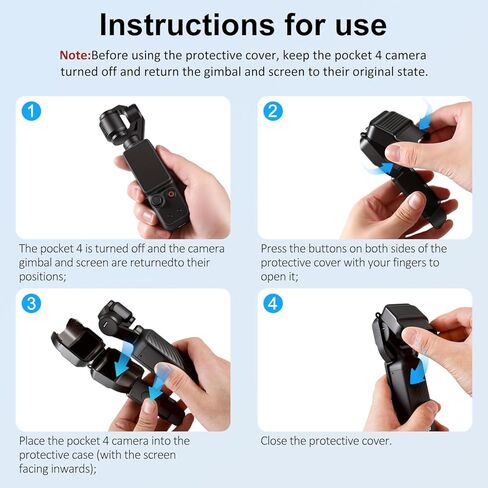 Instructions for use

Note:Before using the protective cover, keep the pocket 4 camera turned off and return the gimbal and screen to their original state.

1

The pocket 4 is turned off and the camera gimbal and screen are returnedto their positions;

2

Press the buttons on both sides of the protective cover with your fingers to open it;

3

Place the pocket 4 camera into the protective case (with the screen facing inwards);

4

Close the protective cover.