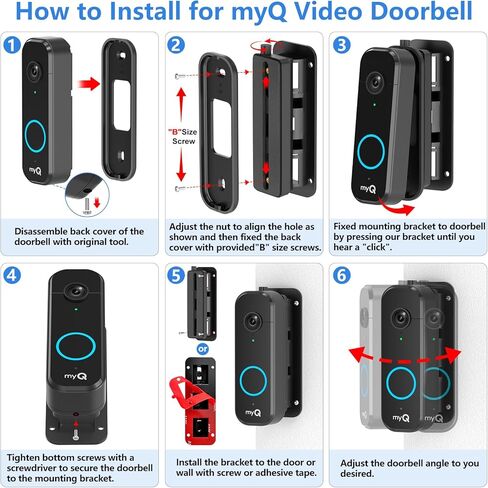 How to Install for myQ Video Doorbell

1

myQ

Disassemble back cover of the doorbell with original tool.

2

"B"Size Screw

Adjust the nut to align the hole as shown and then fixed the back cover with provided"B" size screws.

3

myQ

Fixed mounting bracket to doorbell by pressing our bracket until you hear a "click".

4

myQ

Tighten bottom screws with a screwdriver to secure the doorbell to the mounting bracket.

5

or

myQ

Install the bracket to the door or wall with screw or adhesive tape.

6

myQ myQ

Adjust the doorbell angle to you desired.