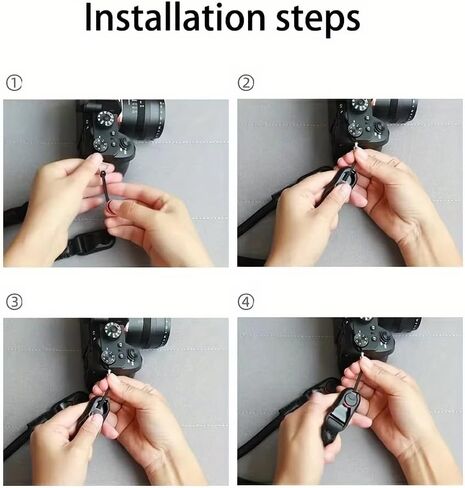 Installation steps

①

②

③

④