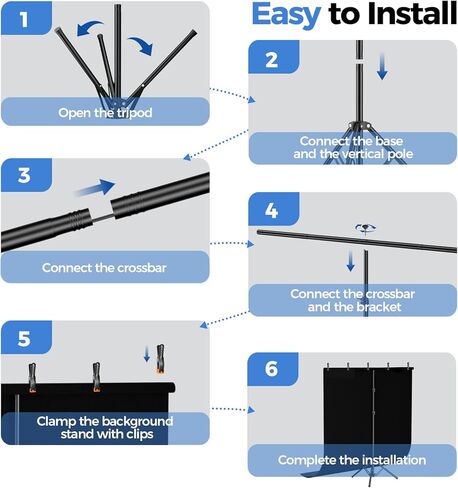 Easy to Install

1

Open the tripod

2

Connect the base and the vertical pole

3

Connect the crossbar

4

Connect the crossbar and the bracket

5

Clamp the background stand with clips

6

Complete the installation