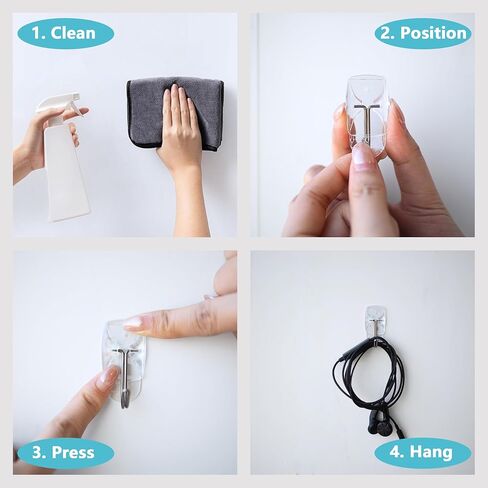 1. Clean

2. Position

3. Press

4. Hang