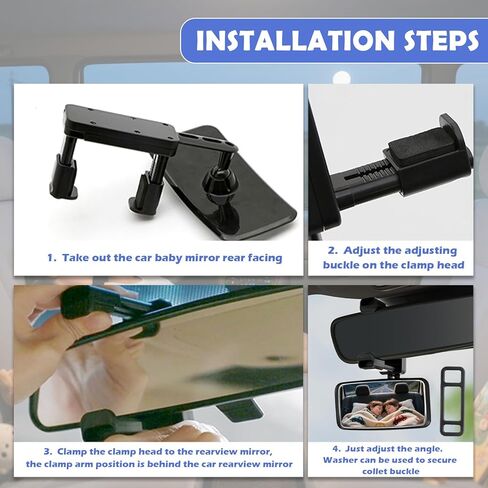 INSTALLATION STEPS

1. Take out the car baby mirror rear facing

2. Adjust the adjusting buckle on the clamp head

3. Clamp the clamp head to the rearview mirror, the clamp arm position is behind the car rearview mirror

4. Just adjust the angle. Washer can be used to secure collet buckle