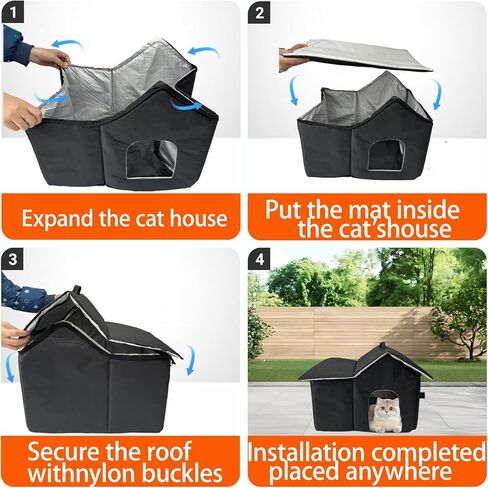 1

Expand the cat house

2

Put the mat inside the cat'shouse

3

Secure the roof withnylon buckles

4

Installation completed placed anywhere