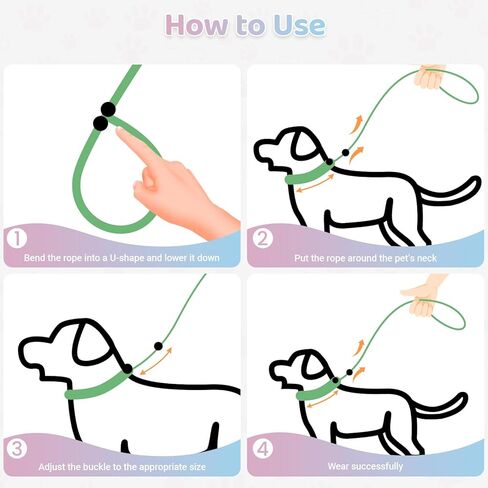 How to Use

1
Bend the rope into a U-shape and lower it down

2
Put the rope around the pet's neck

3
Adjust the buckle to the appropriate size

4
Wear successfully