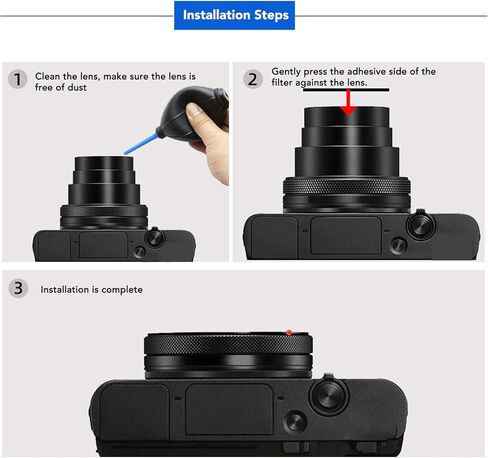 Installation Steps

1 Clean the lens, make sure the lens is free of dust

2 Gently press the adhesive side of the filter against the lens.

3 Installation is complete