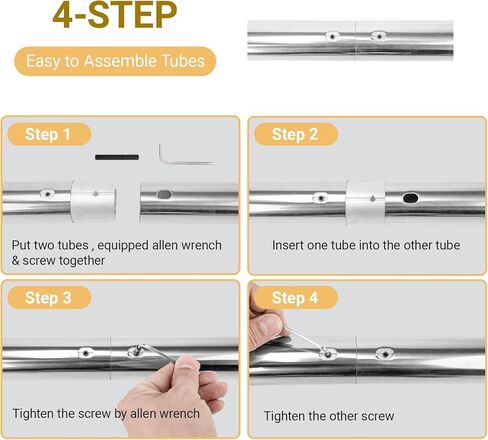 4-STEP

Easy to Assemble Tubes

Step 1

Put two tubes , equipped allen wrench & screw together

Step 2

Insert one tube into the other tube

Step 3

Tighten the screw by allen wrench

Step 4

Tighten the other screw